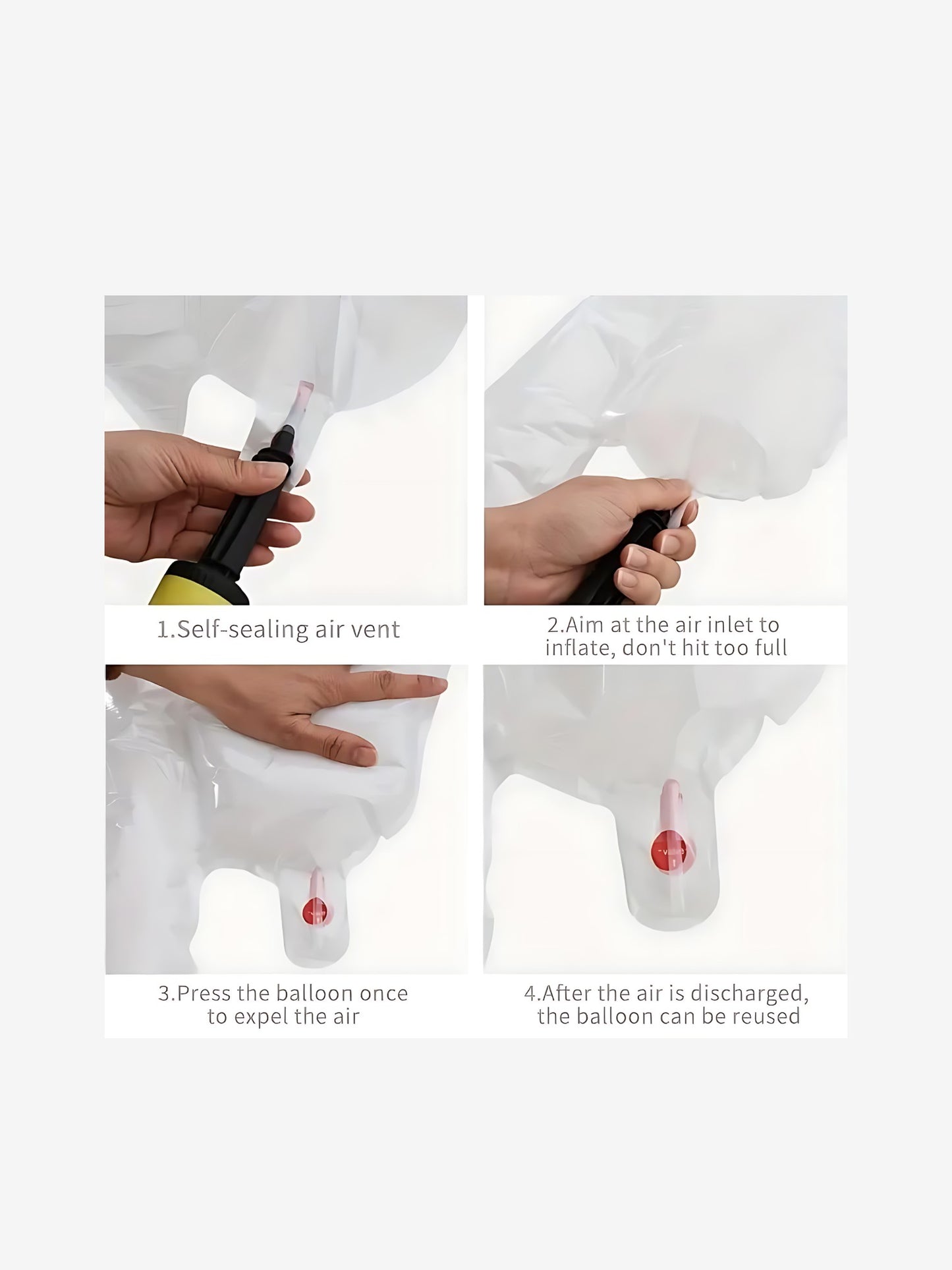 1.Self-sealing air vent

2.Aim at the air inlet to inflate, don't hit too full

3.Press the balloon once to expel the air

4.After the air is discharged, the balloon can be reused